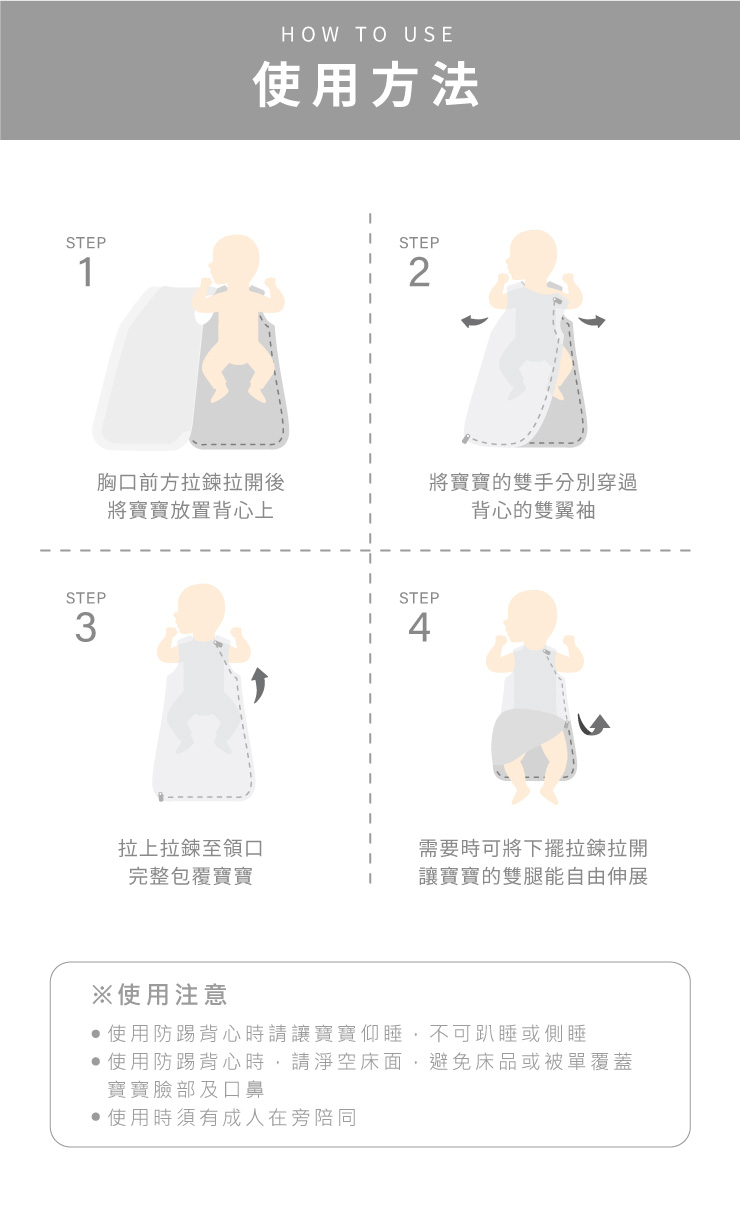 HOW TO USE
使用方法

STEP
1

胸口前方拉鍊拉開後
將寶寶放置背心上

STEP
2

將寶寶的雙手分別穿過
背心的雙翼袖

STEP
3

拉上拉鍊至領口
完整包覆寶寶

STEP
4

需要時可將下擺拉鍊拉開
讓寶寶的雙腿能自由伸展

※使用注意
● 使用防踢背心時請讓寶寶仰睡，不可趴睡或側睡
● 使用防踢背心時，請淨空床面，避免床品或被單覆蓋寶寶臉部及口鼻
● 使用時須有成人在旁陪同